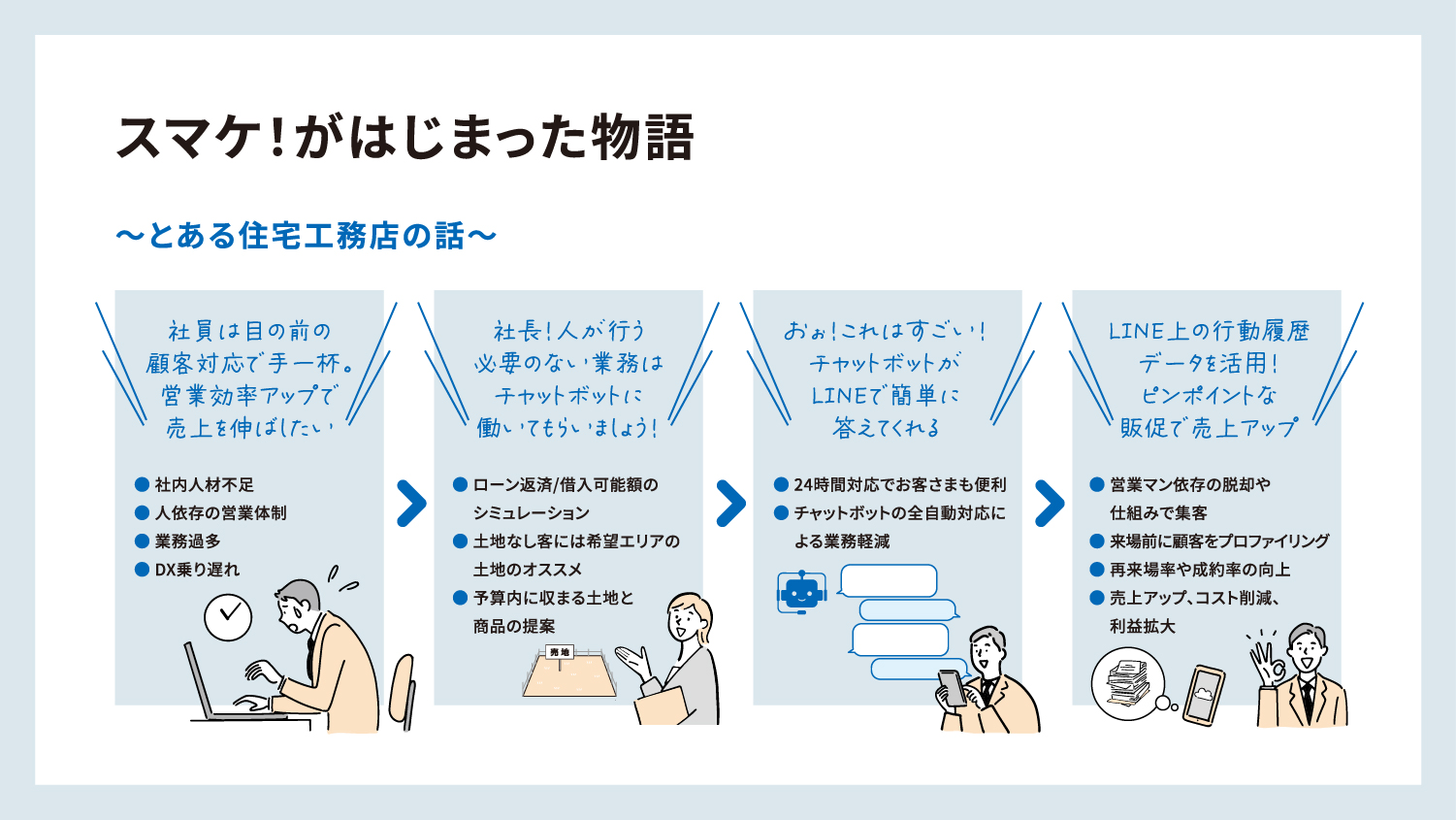 スマケ!がはじまった物語

〜とある住宅工務店の話〜

社員は目の前の顧客対応で手一杯。営業効率アップで売上を伸ばしたい

● 社内人材不足
● 人依存の営業体制
● 業務過多
● DX乗り遅れ

社長!人が行う必要のない業務はチャットボットに働いてもらいましょう!

● ローン返済/借入可能額のシミュレーション
● 土地なし客には希望エリアの土地のオススメ
● 予算内に収まる土地と商品の提案

売地

おぉ!これはすごい!チャットボットがLINEで簡単に答えてくれる

● 24時間対応でお客さまも便利
● チャットボットの全自動対応による業務軽減

LINE上の行動履歴データを活用!ピンポイントな販促で売上アップ

● 営業マン依存の脱却や仕組みで集客
● 来場前に顧客をプロファイリング
● 再来場率や成約率の向上
● 売上アップ、コスト削減、利益拡大